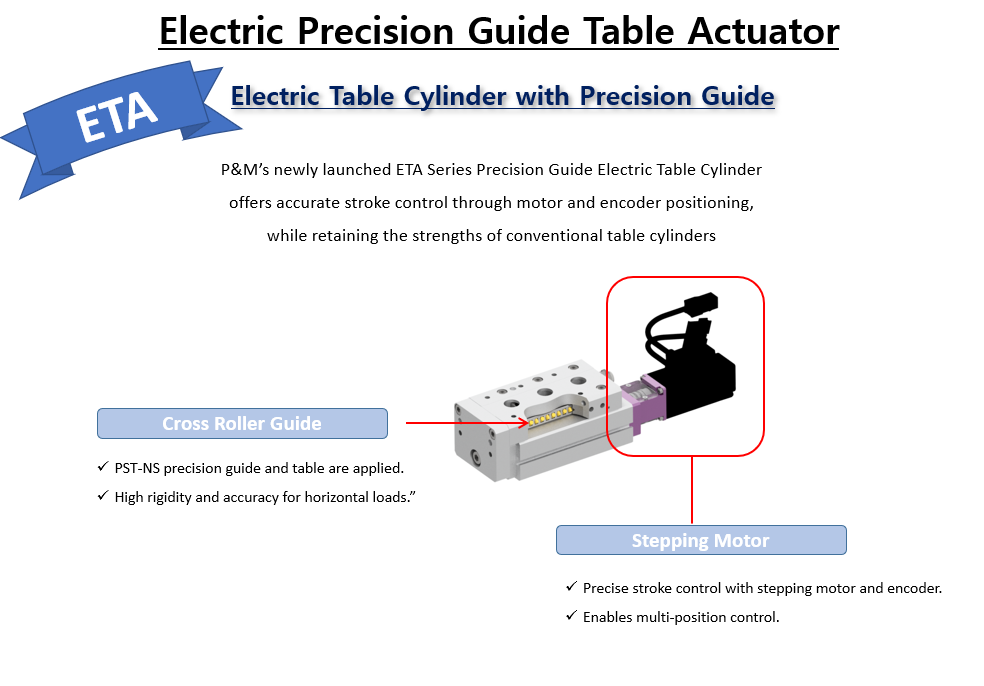 Electric Precision Guide Table Actuator

ETA

Electric Table Cylinder with Precision Guide

P&M's newly launched ETA Series Precision Guide Electric Table Cylinder offers accurate stroke control through motor and encoder positioning, while retaining the strengths of conventional table cylinders

Cross Roller Guide

✓ PST-NS precision guide and table are applied.

✓ High rigidity and accuracy for horizontal loads."

Stepping Motor

✓ Precise stroke control with stepping motor and encoder.

✓ Enables multi-position control.